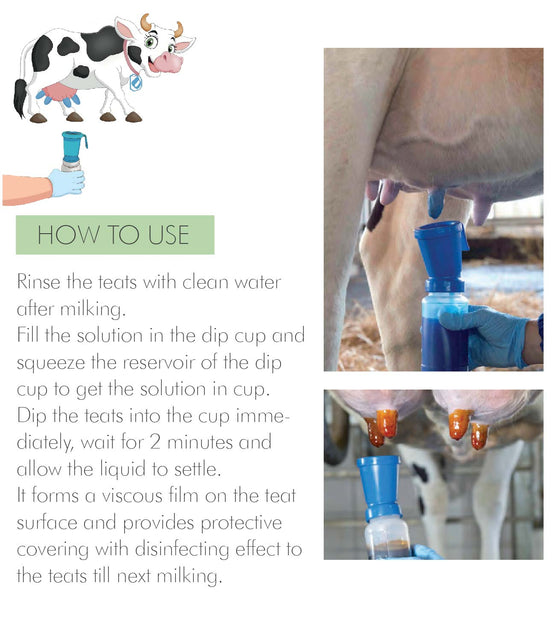 HOW TO USE

Rinse the teats with clean water after milking.
Fill the solution in the dip cup and squeeze the reservoir of the dip cup to get the solution in cup.
Dip the teats into the cup immediately, wait for 2 minutes and allow the liquid to settle.
It forms a viscous film on the teat surface and provides protective covering with disinfecting effect to the teats till next milking.